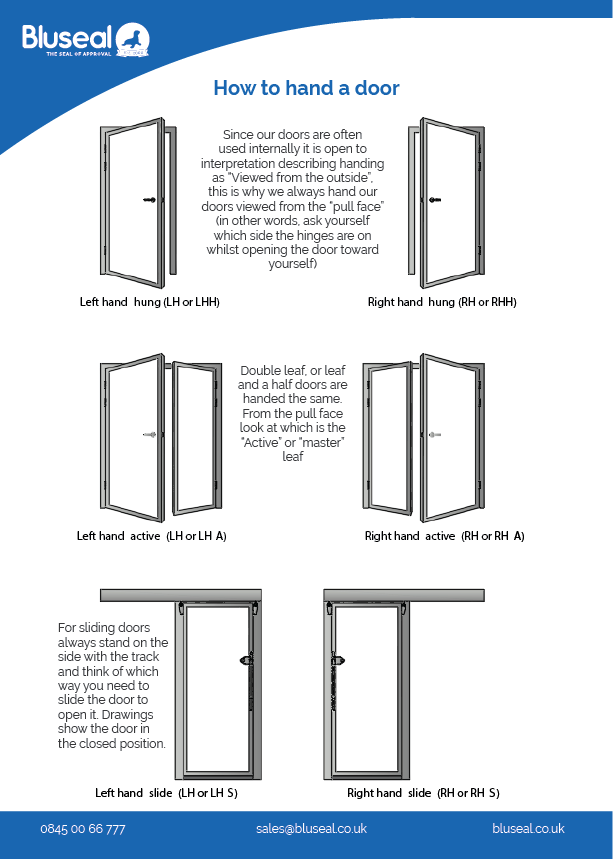 Bluseal
THE SEAL OF APPROVAL

How to hand a door

Since our doors are often used internally it is open to interpretation describing handing as "Viewed from the outside", this is why we always hand our doors viewed from the "pull face" (in other words, ask yourself which side the hinges are on whilst opening the door toward yourself)

Left hand hung (LH or LHH)

Right hand hung (RH or RHH)

Double leaf, or leaf and a half doors are handed the same. From the pull face look at which is the "Active" or "master" leaf

Left hand active (LH or LH A)

Right hand active (RH or RH A)

For sliding doors always stand on the side with the track and think of which way you need to slide the door to open it. Drawings show the door in the closed position.

Left hand slide (LH or LH S)

Right hand slide (RH or RH S)

0845 00 66 777

sales@bluseal.co.uk

bluseal.co.uk